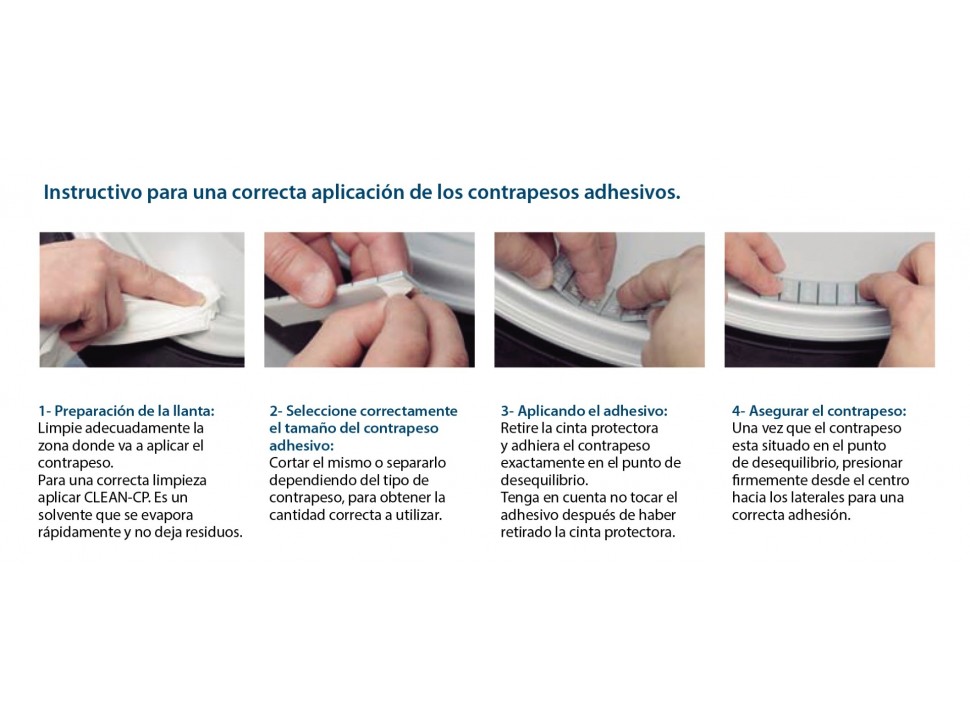 Instructivo para una correcta aplicación de los contrapesos adhesivos.

1- Preparación de la llanta:
Limpie adecuadamente la zona donde va a aplicar el contrapeso.
Para una correcta limpieza aplicar CLEAN-CP. Es un solvente que se evapora rápidamente y no deja residuos.

2- Seleccione correctamente el tamaño del contrapeso adhesivo:
Cortar el mismo o separarlo dependiendo del tipo de contrapeso, para obtener la cantidad correcta a utilizar.

3- Aplicando el adhesivo:
Retire la cinta protectora y adhiera el contrapeso exactamente en el punto de desequilibrio.
Tenga en cuenta no tocar el adhesivo después de haber retirado la cinta protectora.

4- Asegurar el contrapeso:
Una vez que el contrapeso esta situado en el punto de desequilibrio, presionar firmemente desde el centro hacia los laterales para una correcta adhesión.