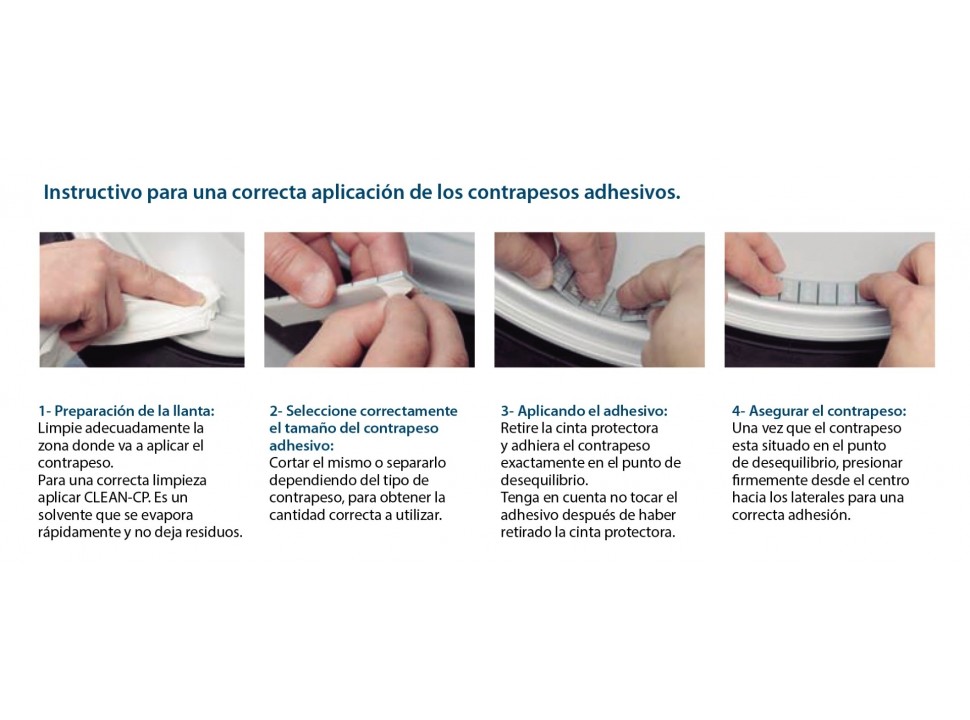 Instructivo para una correcta aplicación de los contrapesos adhesivos.

1- Preparación de la llanta:
Limpie adecuadamente la zona donde va a aplicar el contrapeso.
Para una correcta limpieza aplicar CLEAN-CP. Es un solvente que se evapora rápidamente y no deja residuos.

2- Seleccione correctamente el tamaño del contrapeso adhesivo:
Cortar el mismo o separarlo dependiendo del tipo de contrapeso, para obtener la cantidad correcta a utilizar.

3- Aplicando el adhesivo:
Retire la cinta protectora y adhiera el contrapeso exactamente en el punto de desequilibrio.
Tenga en cuenta no tocar el adhesivo después de haber retirado la cinta protectora.

4- Asegurar el contrapeso:
Una vez que el contrapeso esta situado en el punto de desequilibrio, presionar firmemente desde el centro hacia los laterales para una correcta adhesión.